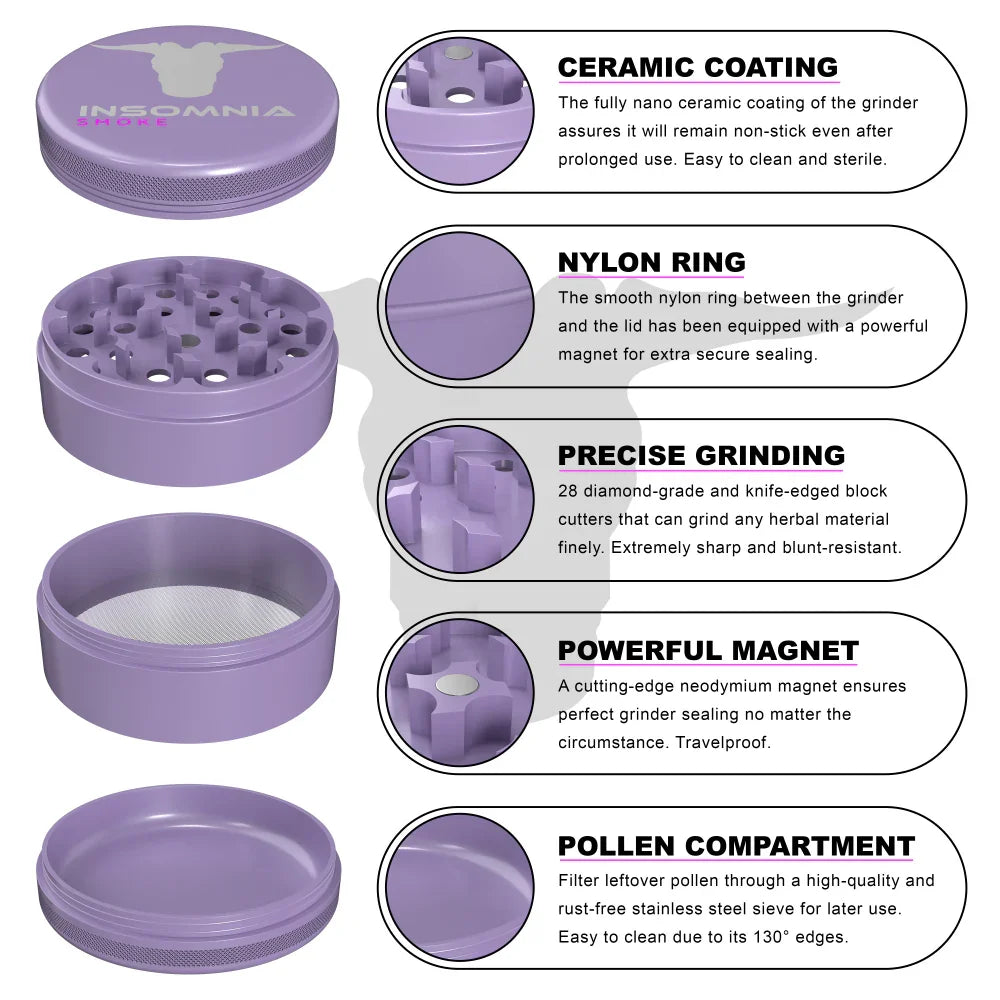 INSOMNIA
SMOKE

CERAMIC COATING
The fully nano ceramic coating of the grinder assures it will remain non-stick even after prolonged use. Easy to clean and sterile.

NYLON RING
The smooth nylon ring between the grinder and the lid has been equipped with a powerful magnet for extra secure sealing.

PRECISE GRINDING
28 diamond-grade and knife-edged block cutters that can grind any herbal material finely. Extremely sharp and blunt-resistant.

POWERFUL MAGNET
A cutting-edge neodymium magnet ensures perfect grinder sealing no matter the circumstance. Travelproof.

POLLEN COMPARTMENT
Filter leftover pollen through a high-quality and rust-free stainless steel sieve for later use. Easy to clean due to its 130° edges.