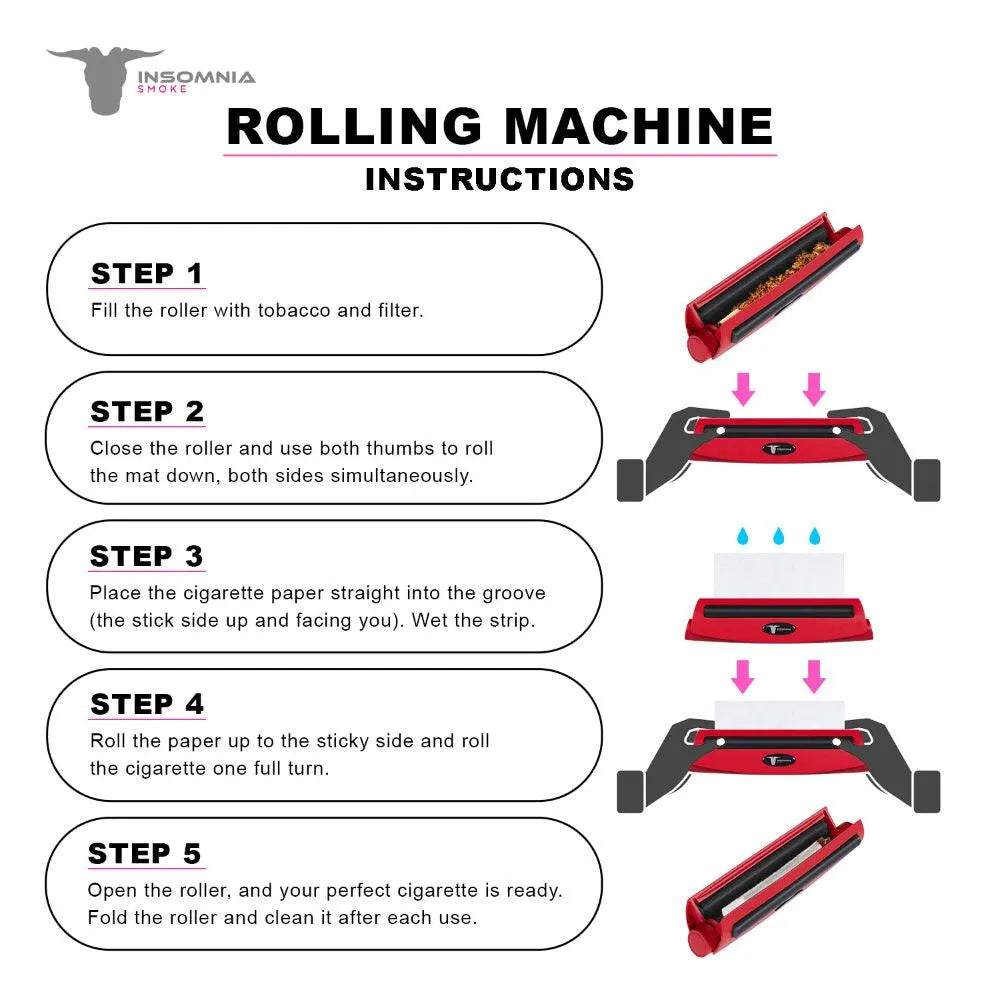 INSOMNIA
SMOKE

ROLLING MACHINE
INSTRUCTIONS

STEP 1
Fill the roller with tobacco and filter.

STEP 2
Close the roller and use both thumbs to roll the mat down, both sides simultaneously.

STEP 3
Place the cigarette paper straight into the groove (the stick side up and facing you). Wet the strip.

STEP 4
Roll the paper up to the sticky side and roll the cigarette one full turn.

STEP 5
Open the roller, and your perfect cigarette is ready. Fold the roller and clean it after each use.