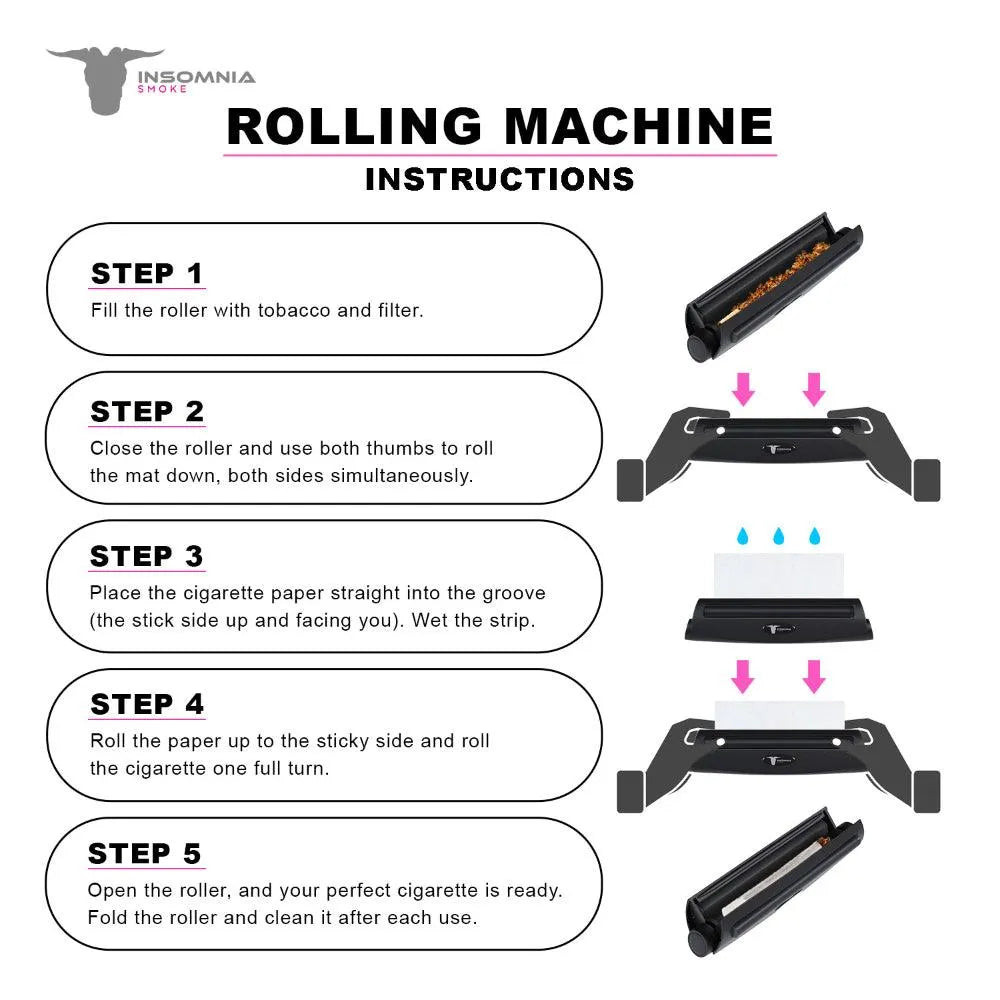 INSOMNIA SMOKE

ROLLING MACHINE

INSTRUCTIONS

STEP 1

Fill the roller with tobacco and filter.

STEP 2

Close the roller and use both thumbs to roll the mat down, both sides simultaneously.

STEP 3

Place the cigarette paper straight into the groove (the stick side up and facing you). Wet the strip.

STEP 4

Roll the paper up to the sticky side and roll the cigarette one full turn.

STEP 5

Open the roller, and your perfect cigarette is ready. Fold the roller and clean it after each use.